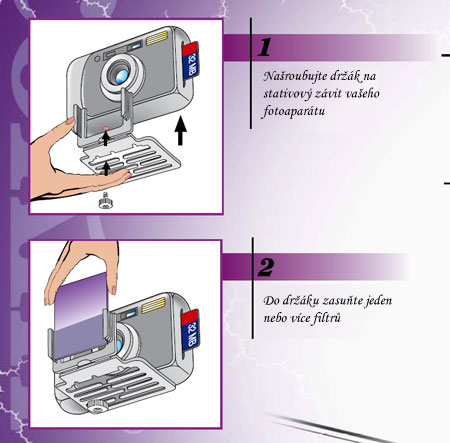 32 MB

1

Našroubujte držák na stativový závit vašeho fotoaparátu

32 MB

2

Do držáku zasuňte jeden nebo více filtrů