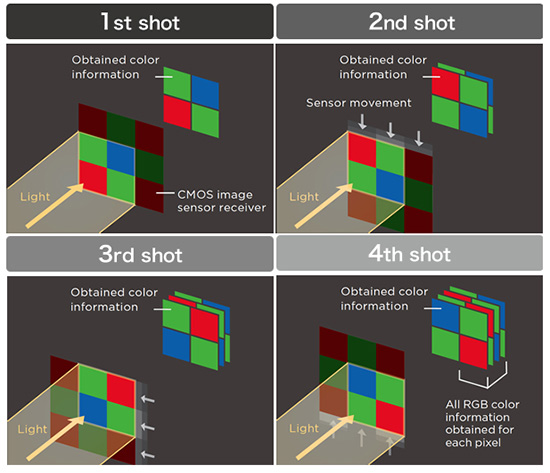 1st shot

Obtained color information

Light

CMOS image sensor receiver

2nd shot

Obtained color information

Sensor movement

Light

3rd shot

Obtained color information

Light

4th shot

Obtained color information

Light

All RGB color information obtained for each pixel